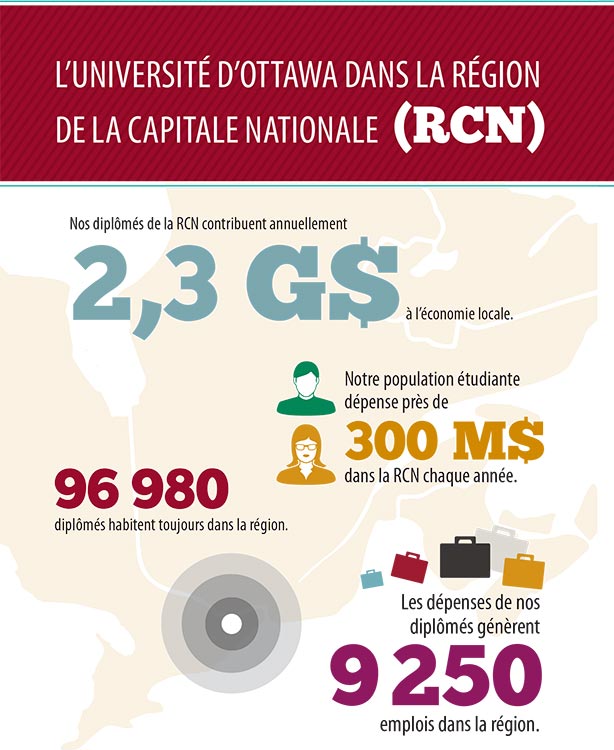 L'UNIVERSITÉ D'OTTAWA DANS LA RÉGION DE LA CAPITALE NATIONALE (RCN)

Nos diplômés de la RCN contribuent annuellement

2,3 G$

à l'économie locale.

Notre population étudiante dépense près de

300 M$

dans la RCN chaque année.

96 980

diplômés habitent toujours dans la région.

Les dépenses de nos diplômés génèrent

9 250

emplois dans la région.